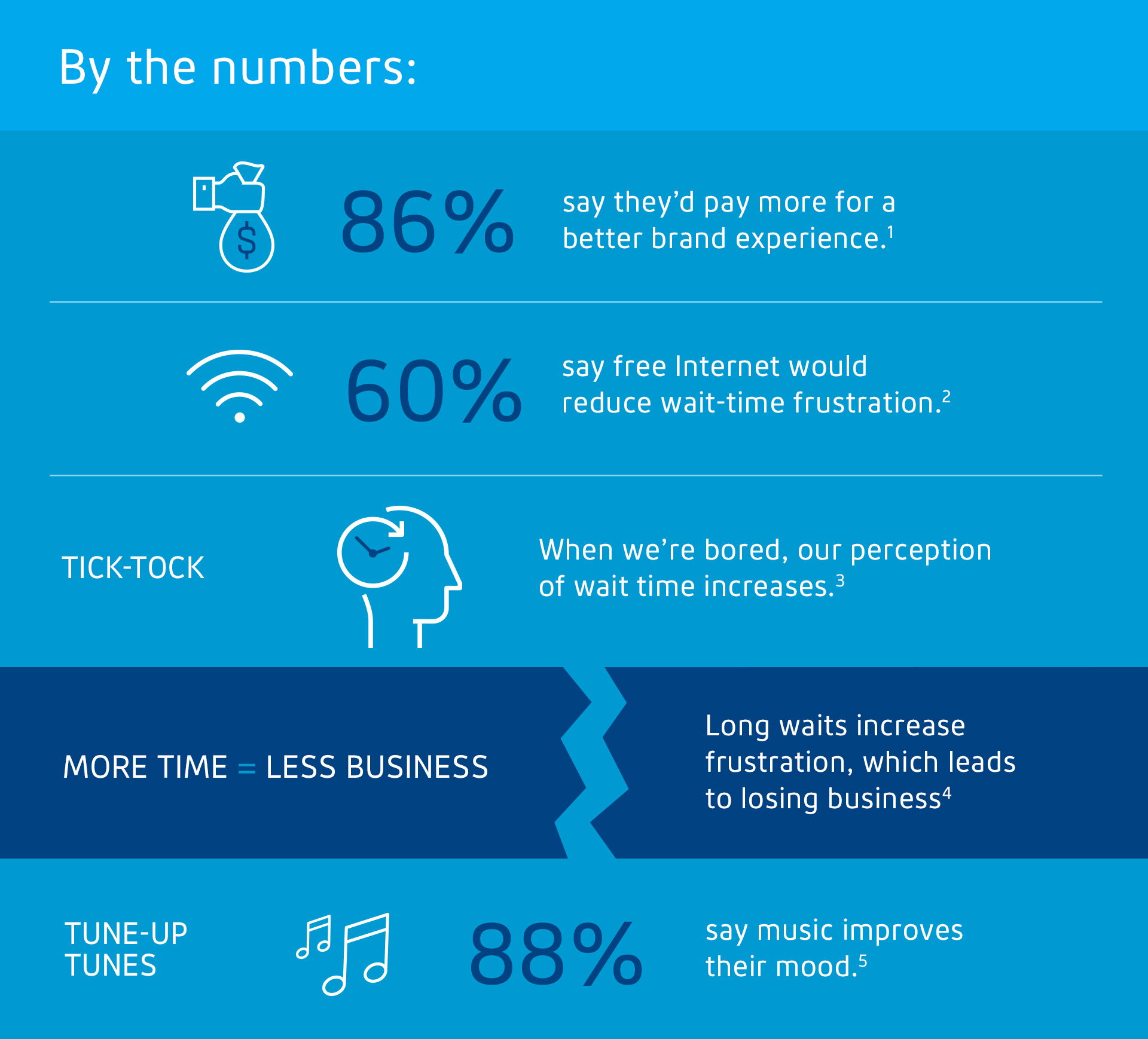 By the numbers:

86%

say they'd pay more for a better brand experience.$^1$

60%

say free Internet would reduce wait-time frustration.$^2$

TICK-TOCK

When we're bored, our perception of wait time increases.$^3$

MORE TIME = LESS BUSINESS

Long waits increase frustration, which leads to losing business$^4$

TUNE-UP TUNES

88%

say music improves their mood.$^5$